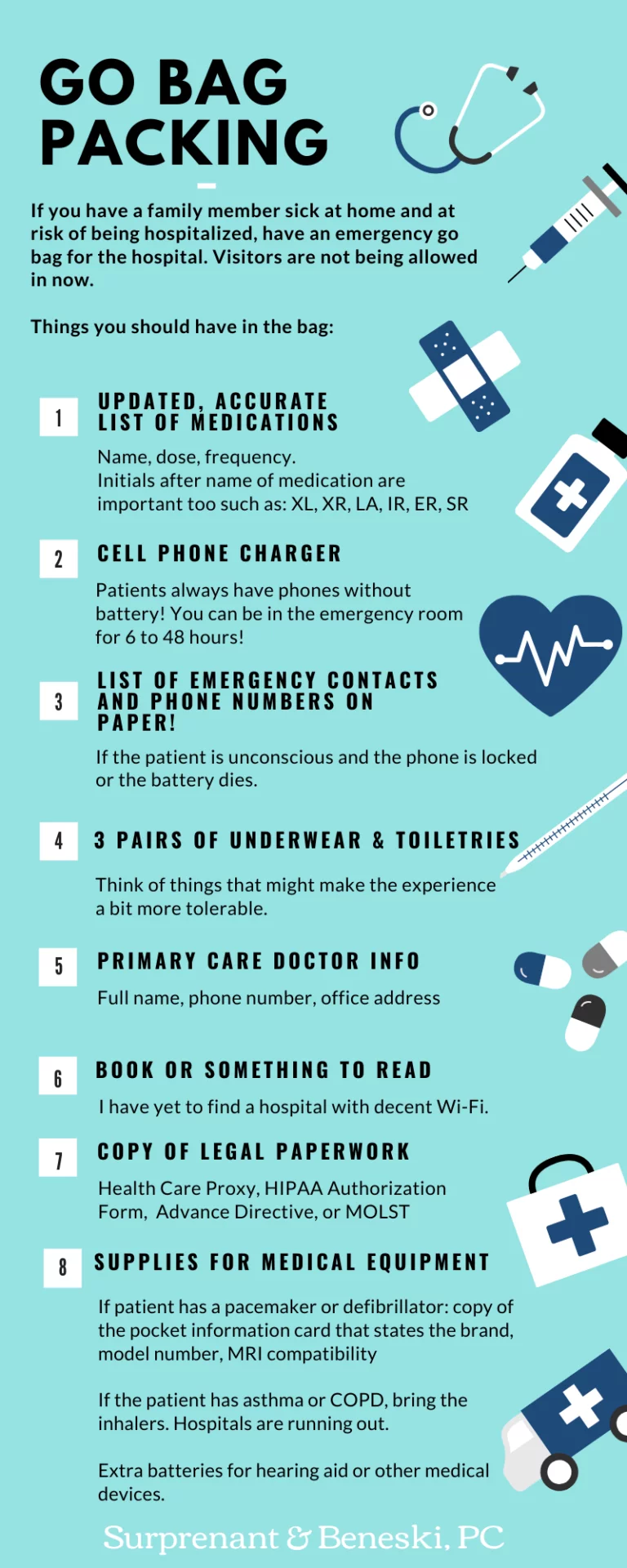 GO BAG PACKING

If you have a family member sick at home and at risk of being hospitalized, have an emergency go bag for the hospital. Visitors are not being allowed in now.

Things you should have in the bag:

1

UPDATED, ACCURATE LIST OF MEDICATIONS

Name, dose, frequency.
Initials after name of medication are important too such as: XL, XR, LA, IR, ER, SR

2

CELL PHONE CHARGER

Patients always have phones without battery! You can be in the emergency room for 6 to 48 hours!

3

LIST OF EMERGENCY CONTACTS AND PHONE NUMBERS ON PAPER!

If the patient is unconscious and the phone is locked or the battery dies.

4

3 PAIRS OF UNDERWEAR & TOILETRIES

Think of things that might make the experience a bit more tolerable.

5

PRIMARY CARE DOCTOR INFO

Full name, phone number, office address

6

BOOK OR SOMETHING TO READ

I have yet to find a hospital with decent Wi-Fi.

7

COPY OF LEGAL PAPERWORK

Health Care Proxy, HIPAA Authorization Form, Advance Directive, or MOLST

8

SUPPLIES FOR MEDICAL EQUIPMENT

If patient has a pacemaker or defibrillator: copy of the pocket information card that states the brand, model number, MRI compatibility

If the patient has asthma or COPD, bring the inhalers. Hospitals are running out.

Extra batteries for hearing aid or other medical devices.

Surprenant & Beneski, PC